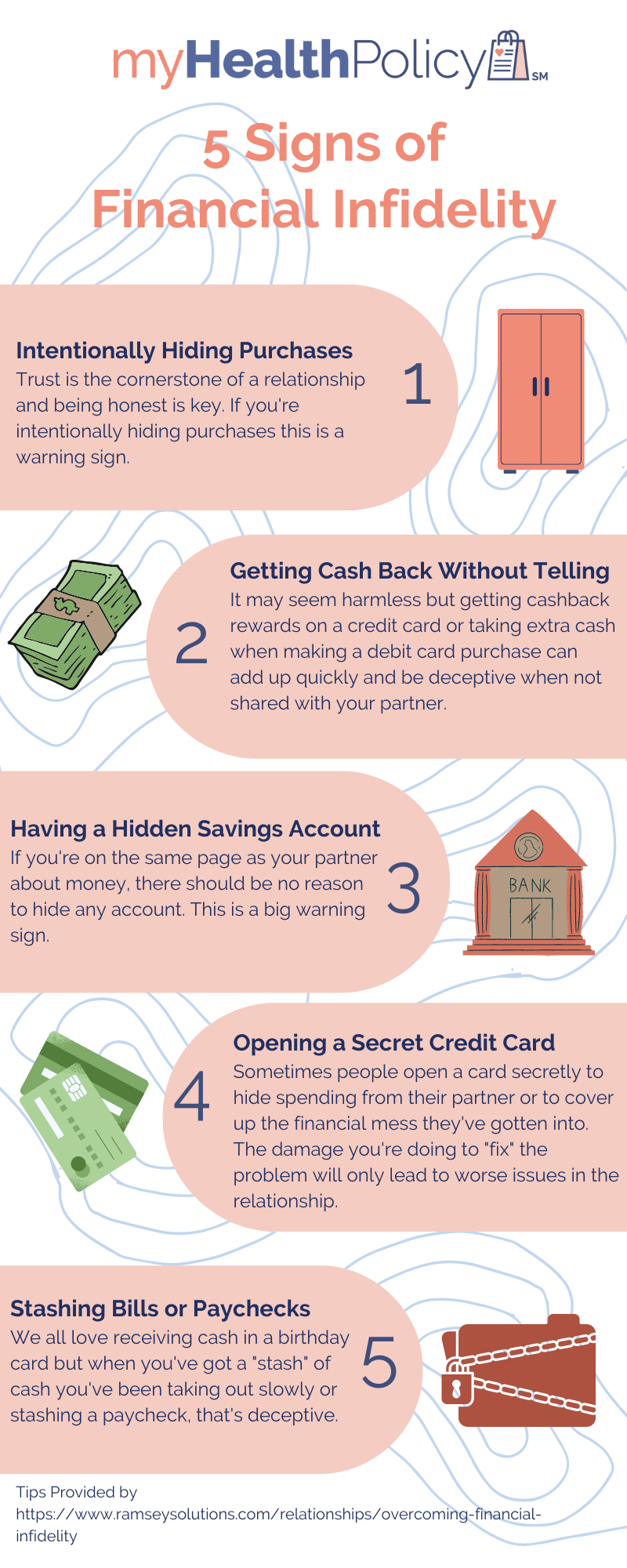 myHealthPolicy SM

5 Signs of Financial Infidelity

Intentionally Hiding Purchases
Trust is the cornerstone of a relationship and being honest is key. If you're intentionally hiding purchases this is a warning sign.

1

2

Getting Cash Back Without Telling
It may seem harmless but getting cashback rewards on a credit card or taking extra cash when making a debit card purchase can add up quickly and be deceptive when not shared with your partner.

Having a Hidden Savings Account
If you're on the same page as your partner about money, there should be no reason to hide any account. This is a big warning sign.

3

BANK

4

Opening a Secret Credit Card
Sometimes people open a card secretly to hide spending from their partner or to cover up the financial mess they've gotten into. The damage you're doing to "fix" the problem will only lead to worse issues in the relationship.

Stashing Bills or Paychecks
We all love receiving cash in a birthday card but when you've got a "stash" of cash you've been taking out slowly or stashing a paycheck, that's deceptive.

5

Tips Provided by https://www.ramseysolutions.com/relationships/overcoming-financial-infidelity